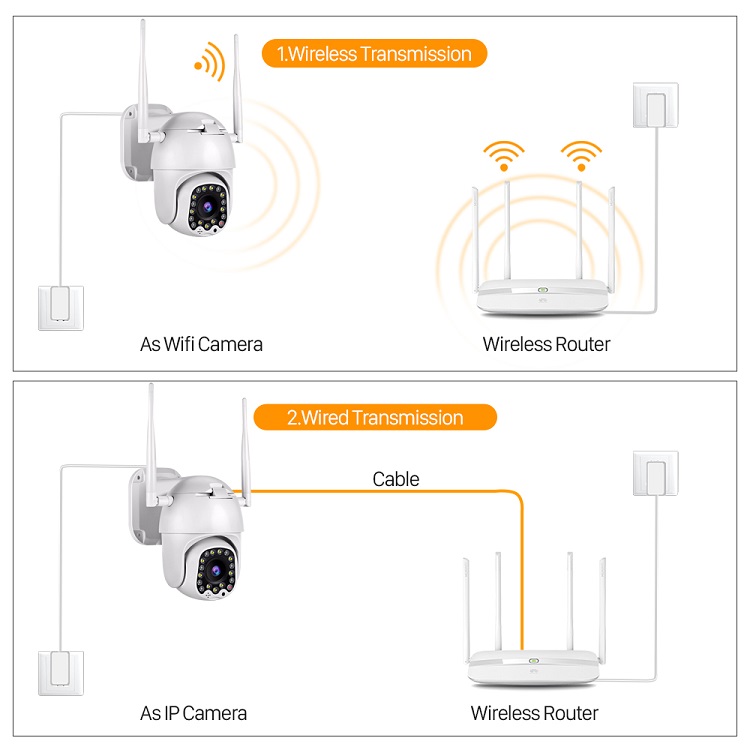 1.Wireless Transmission

As Wifi Camera

Wireless Router

2.Wired Transmission

Cable

As IP Camera

Wireless Router